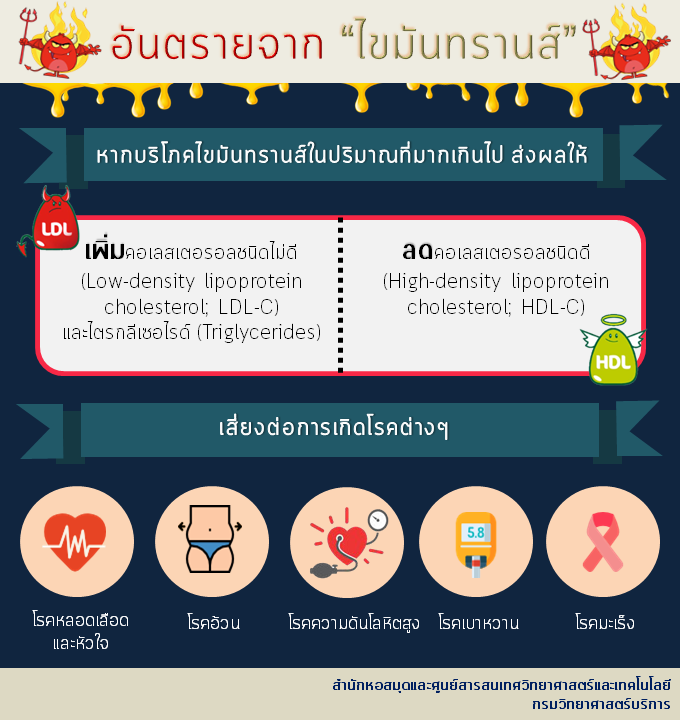 อันตรายจาก "ไขมันทรานส์"

หากบริโภคไขมันทรานส์ในปริมาณที่มากเกินไป ส่งผลให้

LDL

เพิ่มคอเลสเตอรอลชนิดไม่ดี (Low-density lipoprotein cholesterol; LDL-C) และไตรกลีเซอไรด์ (Triglycerides)

ลดคอเลสเตอรอลชนิดดี (High-density lipoprotein cholesterol; HDL-C)

HDL

เสี่ยงต่อการเกิดโรคต่างๆ

5.8

โรคหลอดเลือดและหัวใจ

โรคอ้วน

โรคความดันโลหิตสูง

โรคเบาหวาน

โรคมะเร็ง

สำนักหอสมุดและศูนย์สารสนเทศวิทยาศาสตร์และเทคโนโลยี
กรมวิทยาศาสตร์บริการ