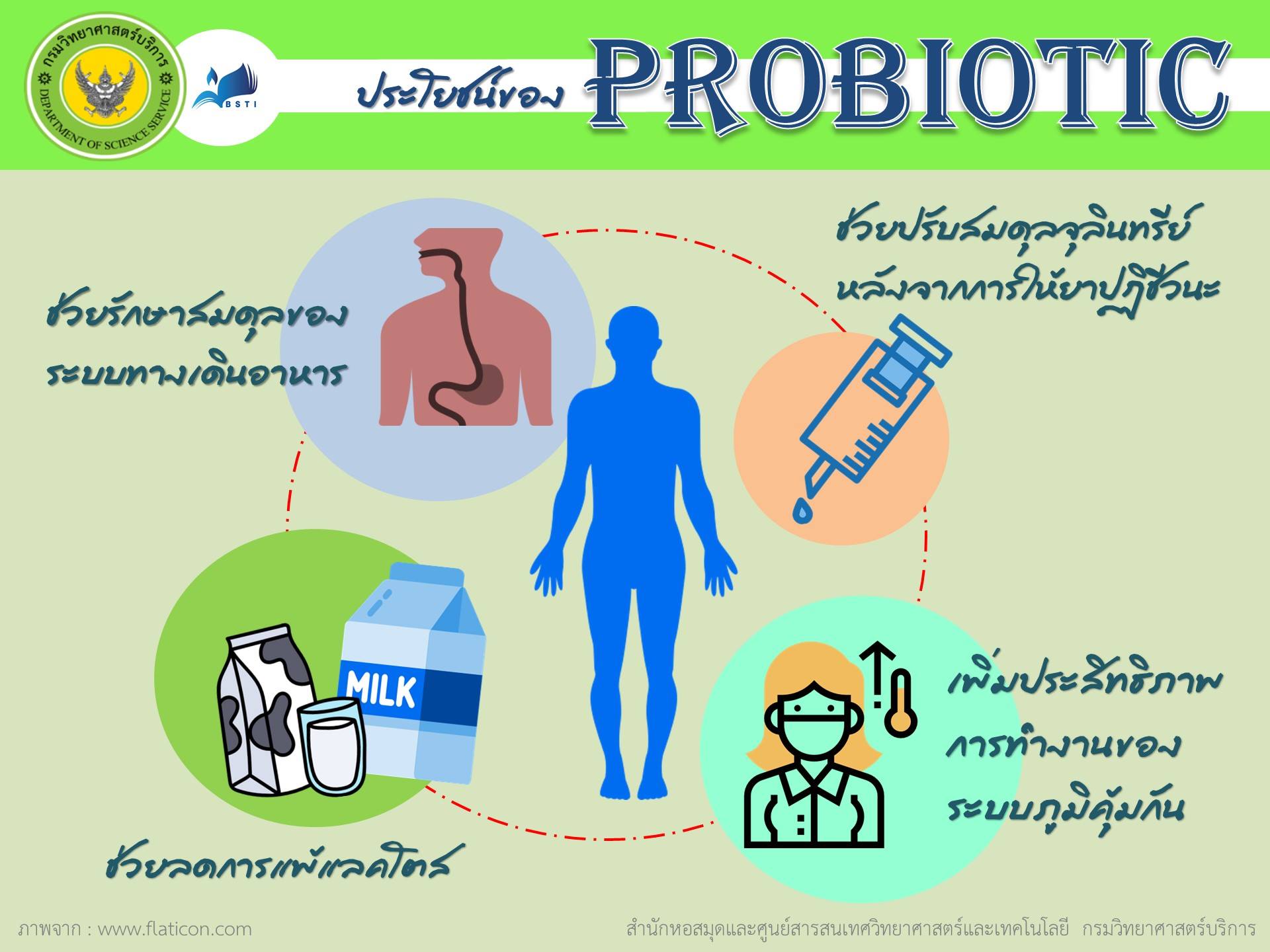 กรมวิทยาศาสตร์บริการ
DEPARTMENT OF SCIENCE SERVICE

BSTI

ประโยชน์ของ PROBIOTIC

ช่วยรักษาสมดุลของ ระบบทางเดินอาหาร

ช่วยปรับสมดุลจุลินทรีย์ หลังจากการให้ยาปฏิชีวนะ

MILK

ช่วยลดการแพ้แลคโตส

เพิ่มประสิทธิภาพ การทำงานของ ระบบภูมิคุ้มกัน

ภาพจาก : www.flaticon.com

สำนักหอสมุดและศูนย์สารสนเทศวิทยาศาสตร์และเทคโนโลยี กรมวิทยาศาสตร์บริการ