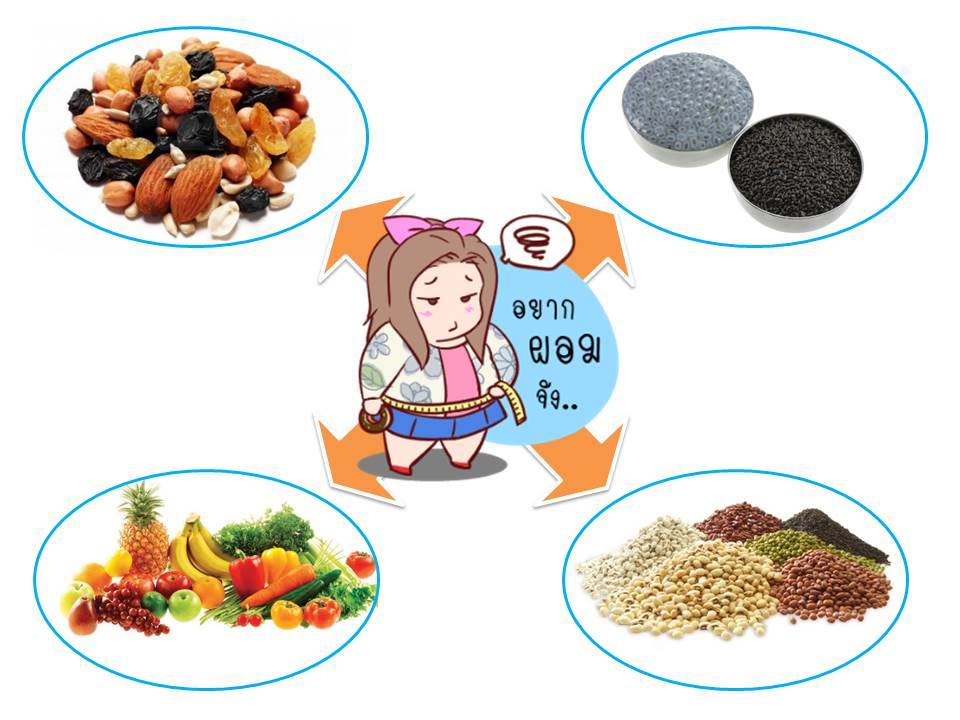 อยาก
ผอม
จัง..